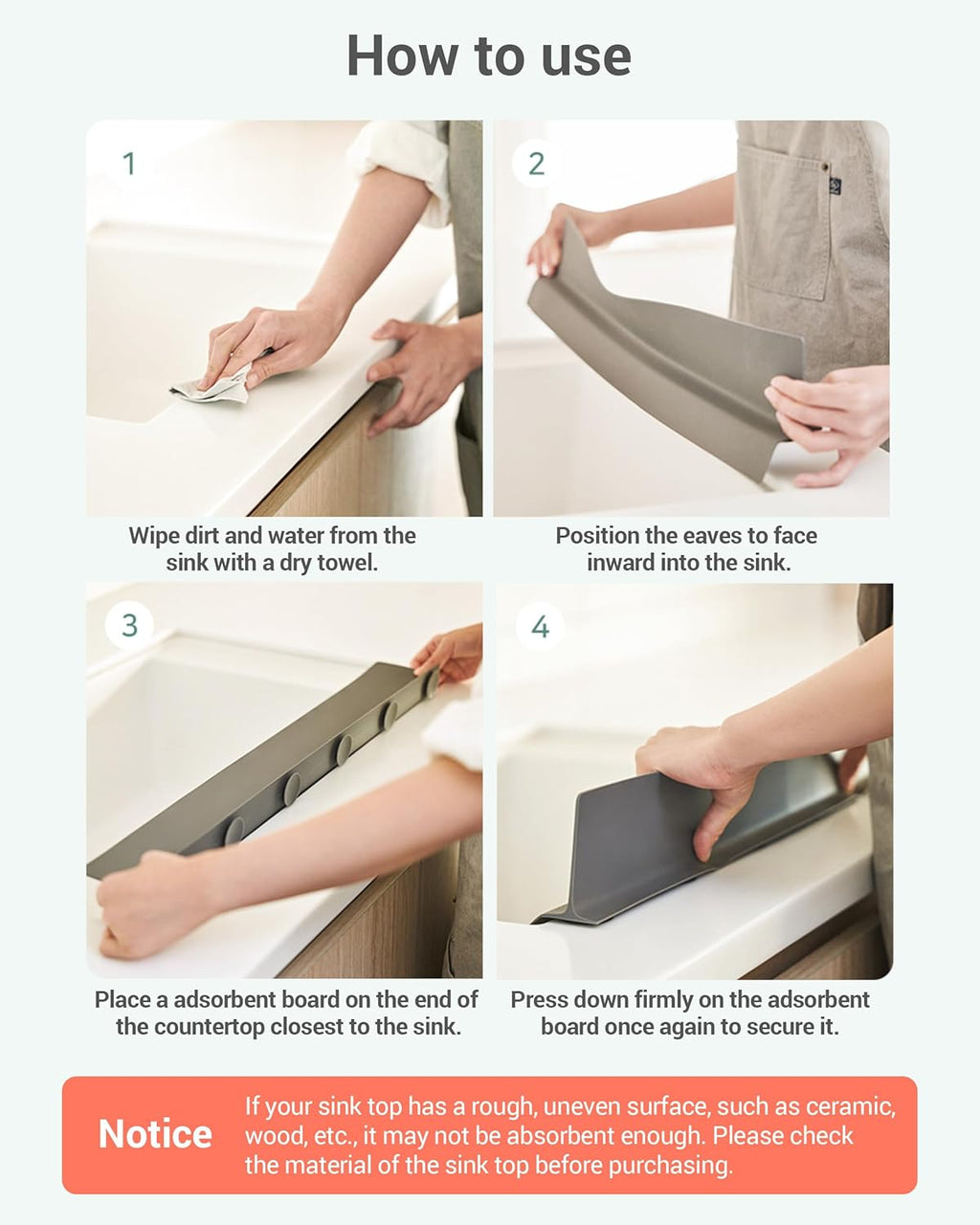 How to use

1

Wipe dirt and water from the sink with a dry towel.

2

Position the eaves to face inward into the sink.

3

Place a adsorbent board on the end of the countertop closest to the sink.

4

Press down firmly on the adsorbent board once again to secure it.

Notice

If your sink top has a rough, uneven surface, such as ceramic, wood, etc., it may not be absorbent enough. Please check the material of the sink top before purchasing.